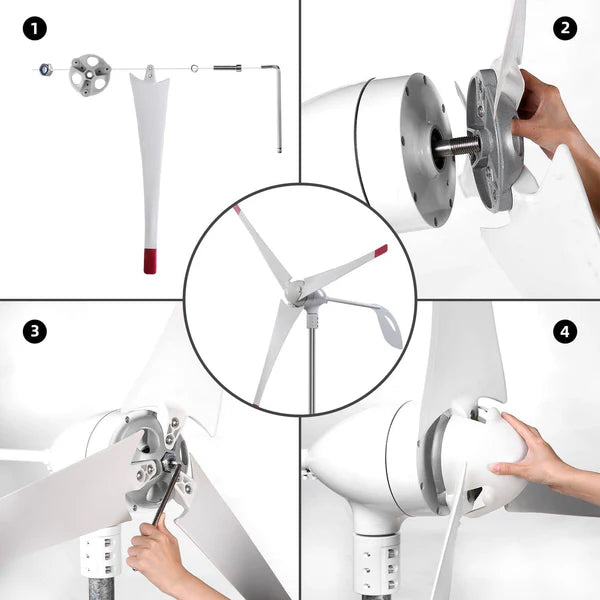 1

2

3

4