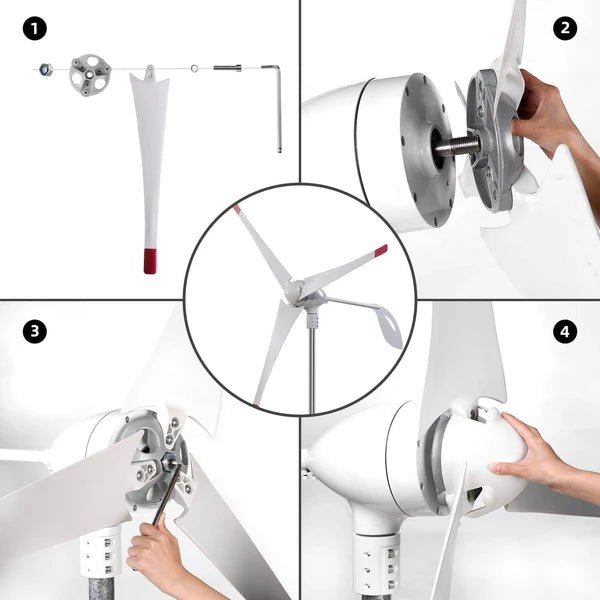 1

2

3

4