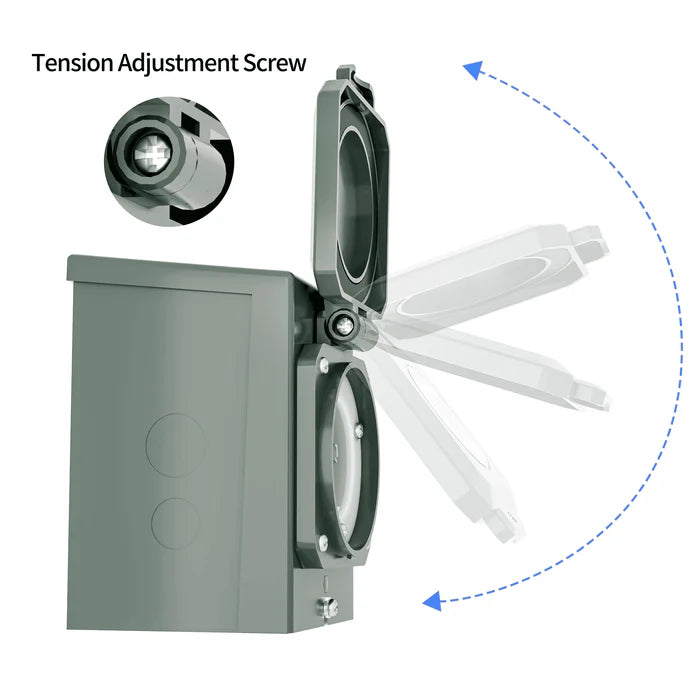 Tension Adjustment Screw