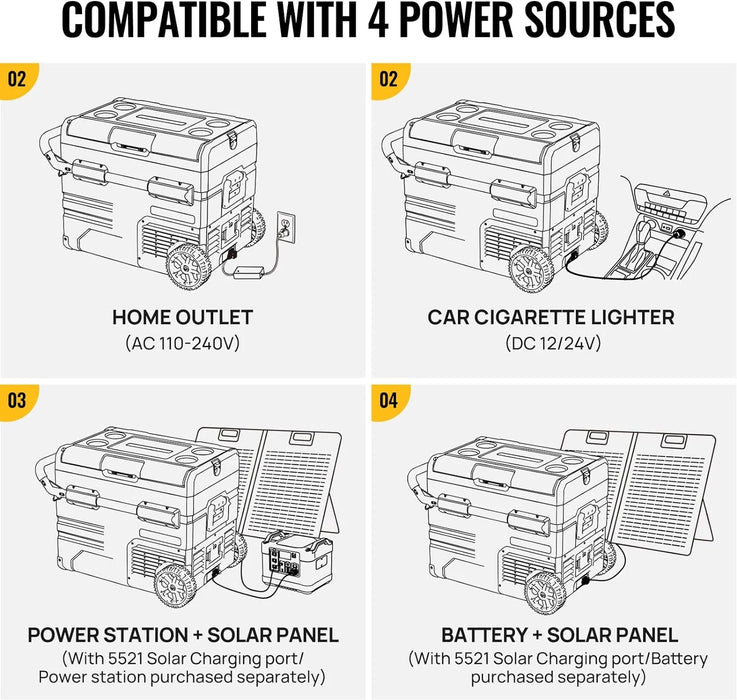 COMPATIBLE WITH 4 POWER SOURCES

02

HOME OUTLET
(AC 110-240V)

02

CAR CIGARETTE LIGHTER
(DC 12/24V)

03

POWER STATION + SOLAR PANEL
(With 5521 Solar Charging port/ Power station purchased separately)

04

BATTERY + SOLAR PANEL
(With 5521 Solar Charging port/Battery purchased separately)