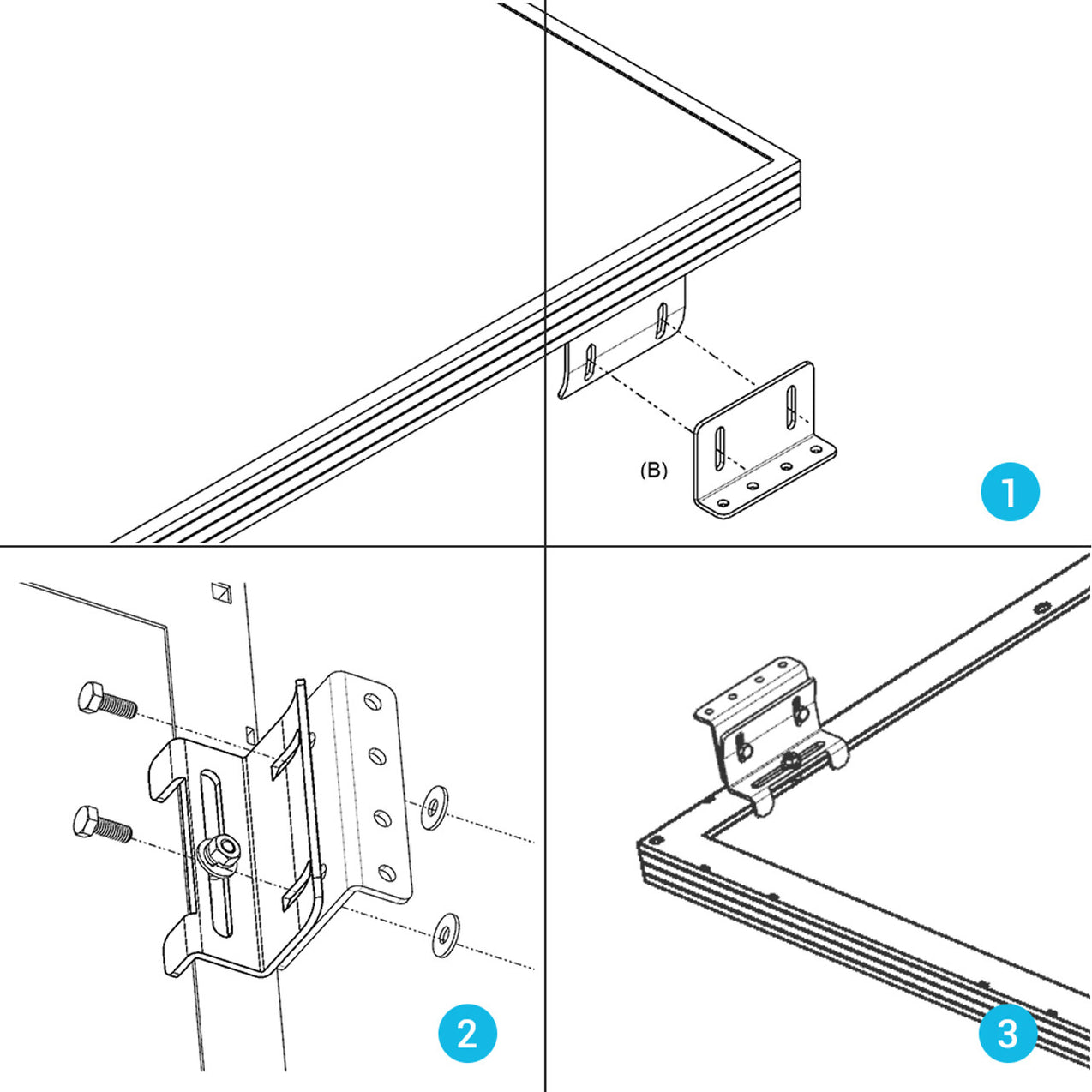 (B)

1

2

3