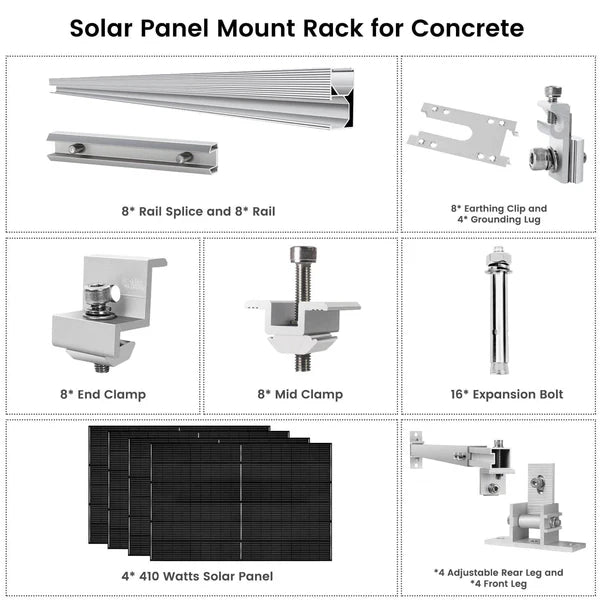 Solar Panel Mount Rack for Concrete

8* Rail Splice and 8* Rail

8* Earthing Clip and
4* Grounding Lug

8* End Clamp

8* Mid Clamp

16* Expansion Bolt

4* 410 Watts Solar Panel

*4 Adjustable Rear Leg and
*4 Front Leg