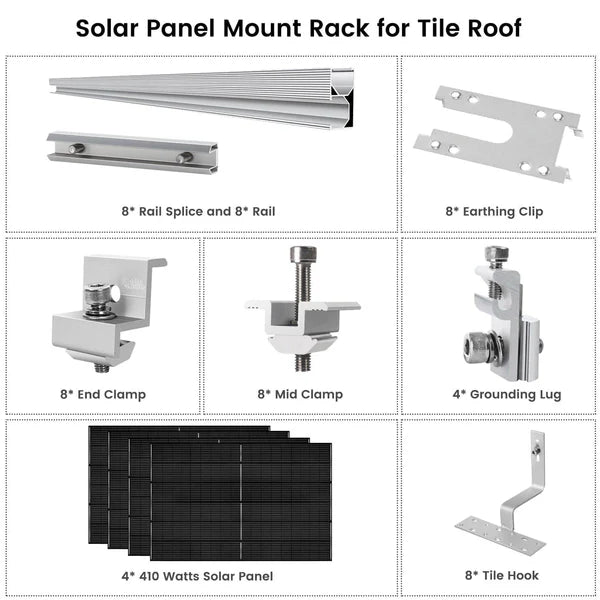 Solar Panel Mount Rack for Tile Roof

8* Rail Splice and 8* Rail

8* Earthing Clip

8* End Clamp

8* Mid Clamp

4* Grounding Lug

4* 410 Watts Solar Panel

8* Tile Hook