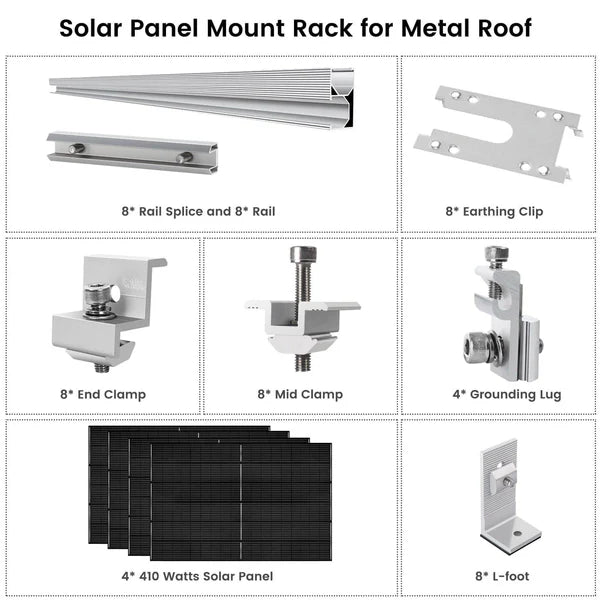 Solar Panel Mount Rack for Metal Roof

8* Rail Splice and 8* Rail

8* Earthing Clip

8* End Clamp

8* Mid Clamp

4* Grounding Lug

4* 410 Watts Solar Panel

8* L-foot