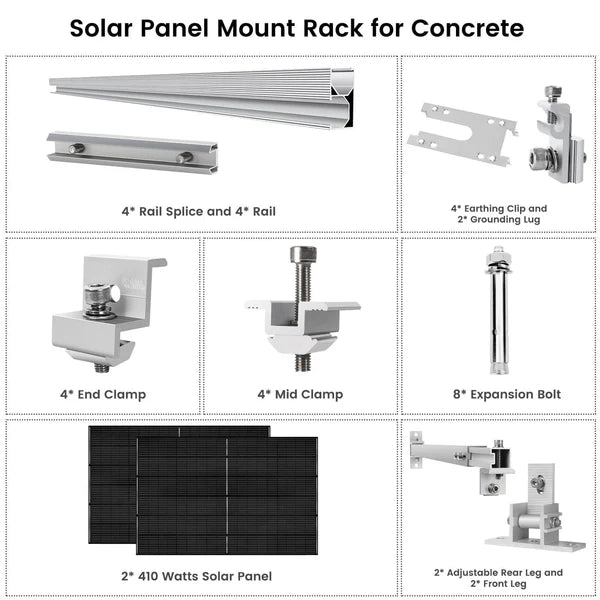 Solar Panel Mount Rack for Concrete

4* Rail Splice and 4* Rail

4* Earthing Clip and
2* Grounding Lug

4* End Clamp

4* Mid Clamp

8* Expansion Bolt

2* 410 Watts Solar Panel

2* Adjustable Rear Leg and
2* Front Leg